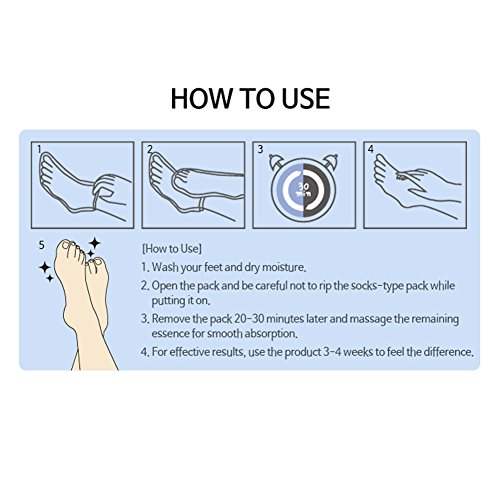 HOW TO USE

1

2

3

30 min

4

5

[How to Use]

1. Wash your feet and dry moisture.

2. Open the pack and be careful not to rip the socks-type pack while putting it on.

3. Remove the pack 20-30 minutes later and massage the remaining essence for smooth absorption.

4. For effective results, use the product 3-4 weeks to feel the difference.