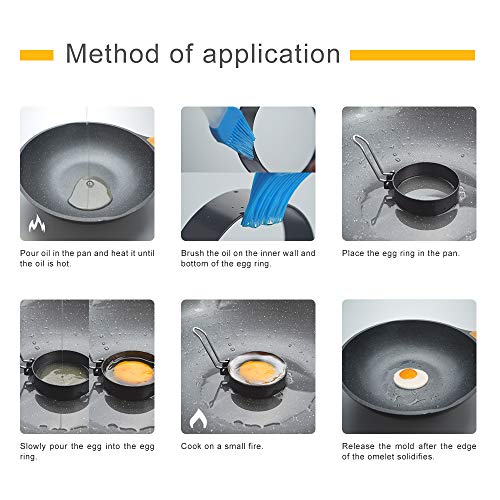 Method of application

Pour oil in the pan and heat it until the oil is hot.

Brush the oil on the inner wall and bottom of the egg ring.

Place the egg ring in the pan.

Slowly pour the egg into the egg ring.

Cook on a small fire.

Release the mold after the edge of the omelet solidifies.