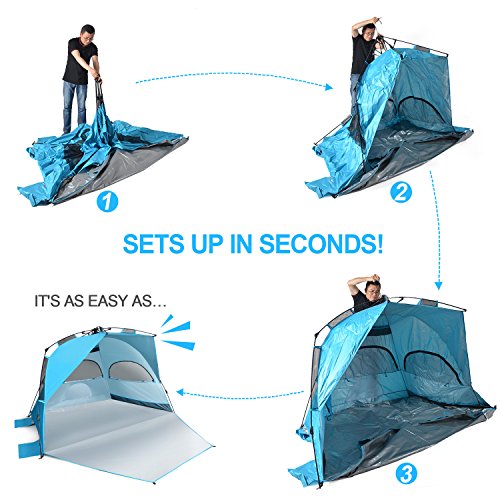 1

2

SETS UP IN SECONDS!

IT'S AS EASY AS...

3