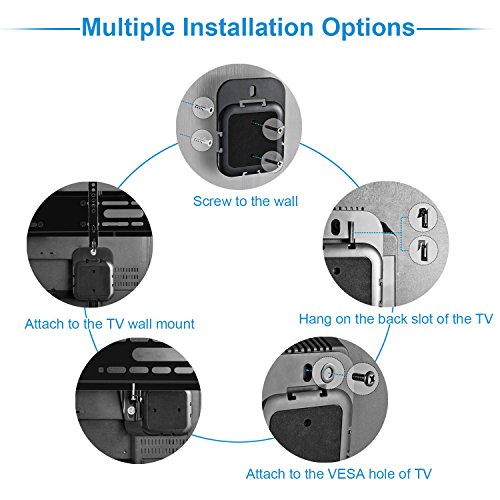 Multiple Installation Options

Screw to the wall

Attach to the TV wall mount

Hang on the back slot of the TV

Attach to the VESA hole of TV