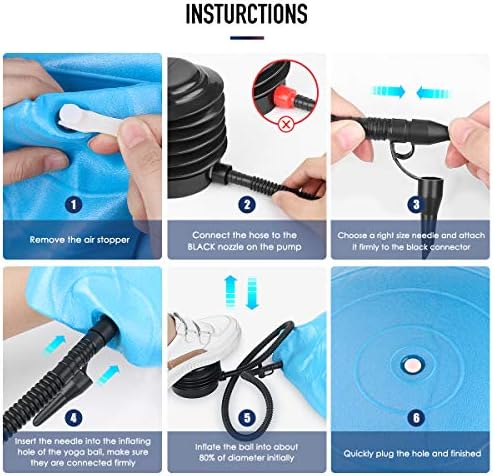 INSTURCTIONS

1

Remove the air stopper

2

Connect the hose to the BLACK nozzle on the pump

3

Choose a right size needle and attach it firmly to the black connector

4

Insert the needle into the inflating hole of the yoga ball, make sure they are connected firmly

5

Inflate the ball into about 80% of diameter initially

6

Quickly plug the hole and finished