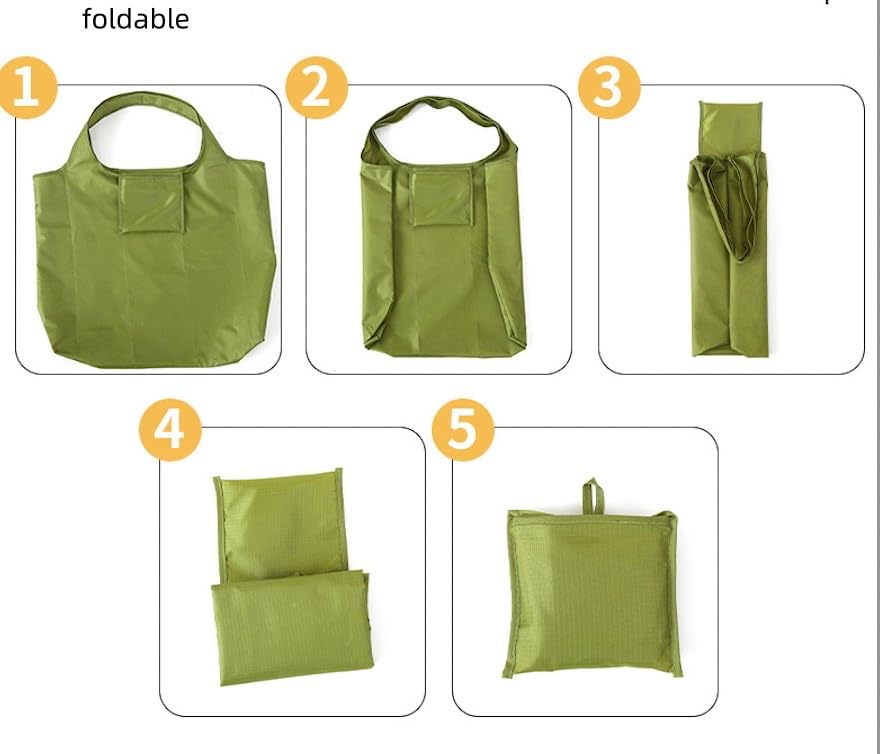 foldable

1

2

3

4

5