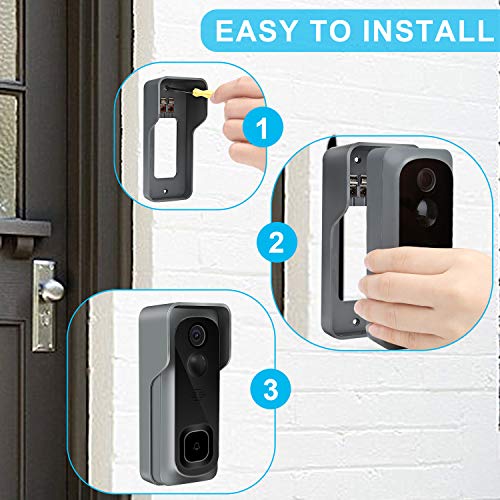 EASY TO INSTALL

1

2

3