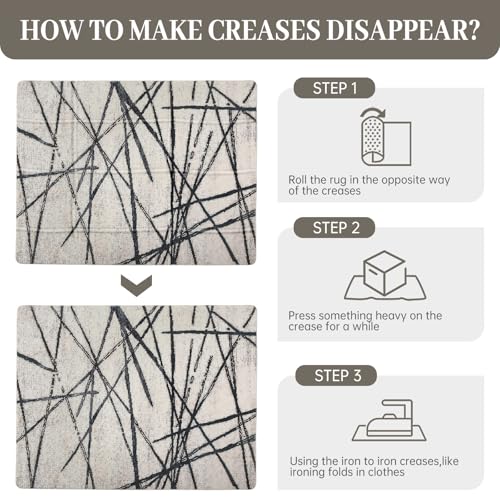 HOW TO MAKE CREASES DISAPPEAR?

STEP 1

Roll the rug in the opposite way of the creases

STEP 2

Press something heavy on the crease for a while

STEP 3

Using the iron to iron creases,like ironing folds in clothes