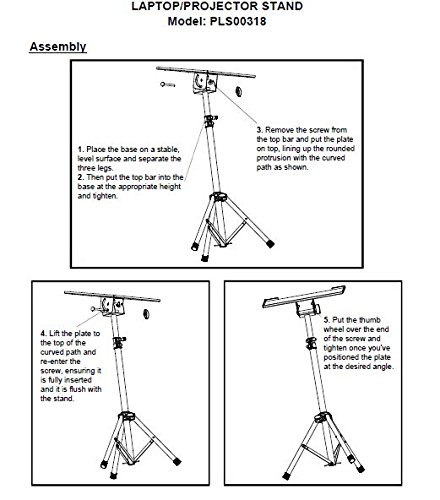 LAPTOP/PROJECTOR STAND
Model: PLS00318

Assembly

1. Place the base on a stable, level surface and separate the three legs.
2. Then put the top bar into the base at the appropriate height and tighten.

3. Remove the screw from the top bar and put the plate on top, lining up the rounded protrusion with the curved path as shown.

4. Lift the plate to the top of the curved path and re-enter the screw, ensuring it is fully inserted and it is flush with the stand.

5. Put the thumb wheel over the end of the screw and tighten once you've positioned the plate at the desired angle.