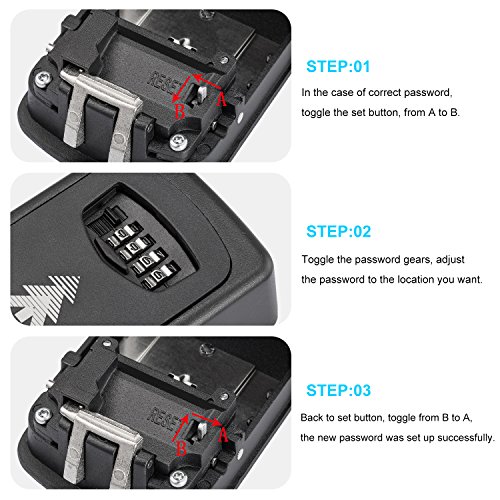 RESE
B
A

STEP:01
In the case of correct password, toggle the set button, from A to B.

0
0
0
0

STEP:02
Toggle the password gears, adjust the password to the location you want.

RESE
B
A

STEP:03
Back to set button, toggle from B to A, the new password was set up successfully.