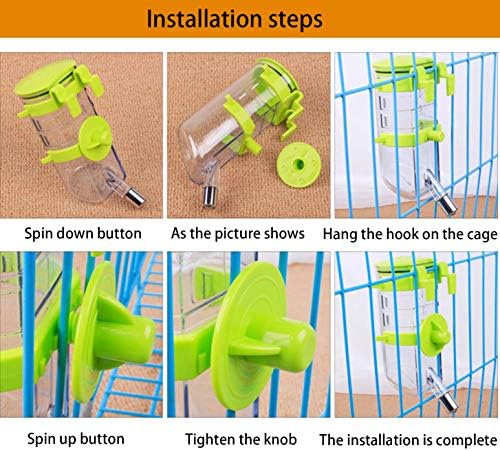 Installation steps

Spin down button

As the picture shows

Hang the hook on the cage

Spin up button

Tighten the knob

The installation is complete