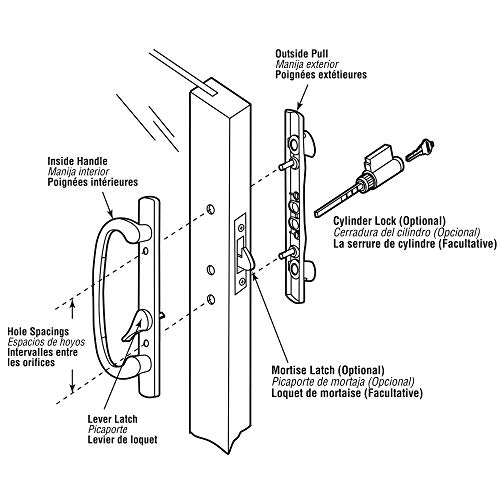 Outside Pull
Manija exterior
Poignées extétieures

Inside Handle
Manija interior
Poignées intérieures

Cylinder Lock (Optional)
Cerradura del cilindro (Opcional)
La serrure de cylindre (Facultative)

Hole Spacings
Espacios de hoyos
Intervalles entre les orifices

Mortise Latch (Optional)
Picaporte de mortaja (Opcional)
Loquet de mortaise (Facultative)

Lever Latch
Picaporte
Levier de loquet