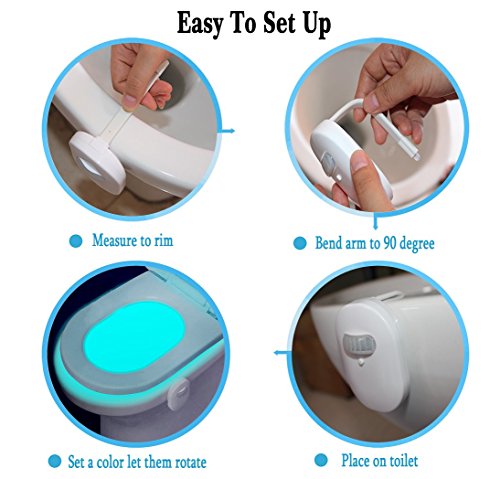 Easy To Set Up

Measure to rim

Bend arm to 90 degree

Set a color let them rotate

Place on toilet