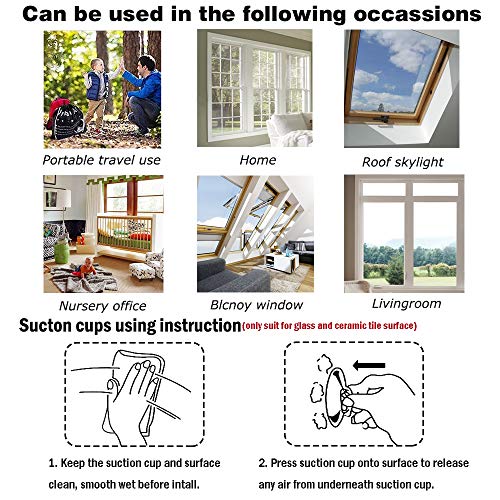 Can be used in the following occassions

Portable travel use

Home

Roof skylight

Nursery office

Blcnoy window

Livingroom

Sucton cups using instruction(only suit for glass and ceramic tile surface)

1. Keep the suction cup and surface clean, smooth wet before intall.

2. Press suction cup onto surface to release any air from underneath suction cup.