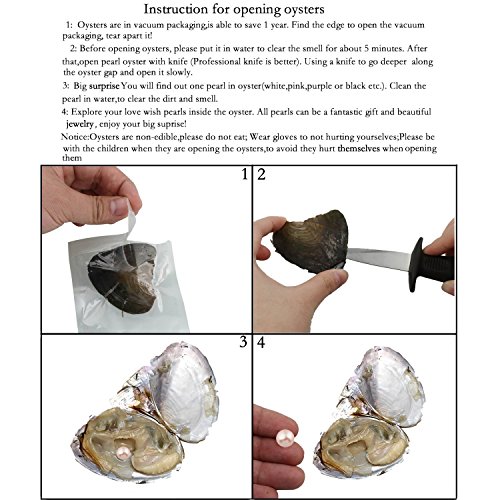 Instruction for opening oysters

1: Oysters are in vacuum packaging,is able to save 1 year. Find the edge to open the vacuum packaging, tear apart it!

2: Before opening oysters, please put it in water to clear the smell for about 5 minutes. After that,open pearl oyster with knife (Professional knife is better). Using a knife to go deeper along the oyster gap and open it slowly.

3: Big surprise You will find out one pearl in oyster(white,pink,purple or black etc.). Clean the pearl in water,to clear the dirt and smell.

4: Explore your love wish pearls inside the oyster. All pearls can be a fantastic gift and beautiful jewelry, enjoy your big suprise!

Notice:Oysters are non-edible,please do not eat; Wear gloves to not hurting yourselves;Please be with the children when they are opening the oysters,to avoid they hurt themselves when opening them

1

2

3

4