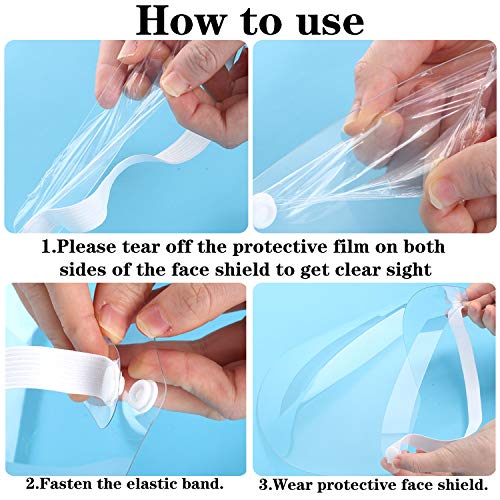 How to use

1.Please tear off the protective film on both sides of the face shield to get clear sight

2.Fasten the elastic band.

3.Wear protective face shield.