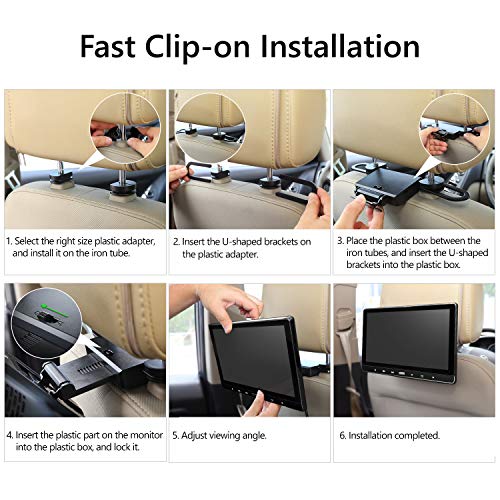 Fast Clip-on Installation

1. Select the right size plastic adapter, and install it on the iron tube.

2. Insert the U-shaped brackets on the plastic adapter.

3. Place the plastic box between the iron tubes, and insert the U-shaped brackets into the plastic box.

4. Insert the plastic part on the monitor into the plastic box, and lock it.

5. Adjust viewing angle.

6. Installation completed.