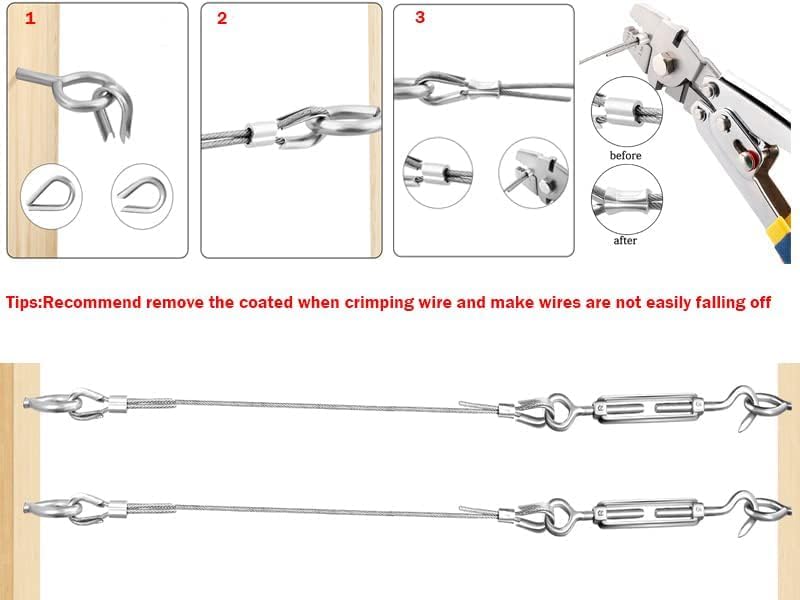 1

2

3

before

after

Tips:Recommend remove the coated when crimping wire and make wires are not easily falling off