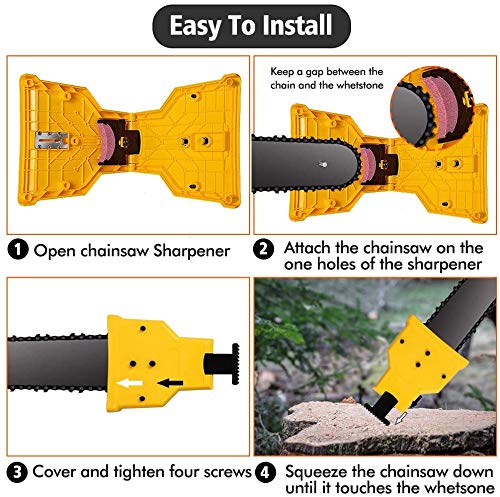 Easy To Install

Keep a gap between the chain and the whetstone

1 Open chainsaw Sharpener

2 Attach the chainsaw on the one holes of the sharpener

3 Cover and tighten four screws

4 Squeeze the chainsaw down until it touches the whetsone