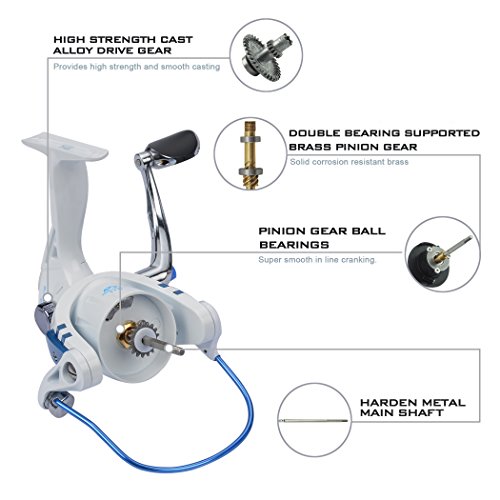 HIGH STRENGTH CAST ALLOY DRIVE GEAR
Provides high strength and smooth casting

DOUBLE BEARING SUPPORTED BRASS PINION GEAR
Solid corrosion resistant brass

PINION GEAR BALL BEARINGS
Super smooth in line cranking.

HARDEN METAL MAIN SHAFT