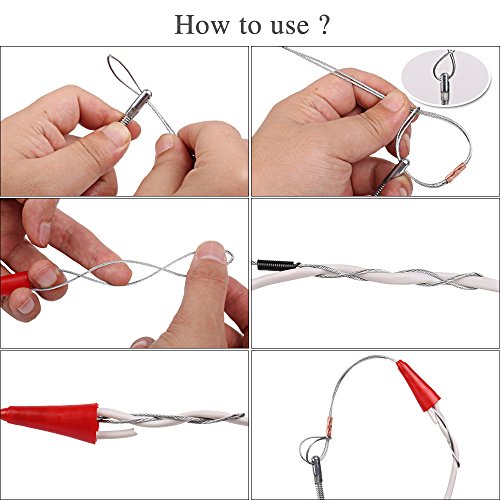 How to use ?