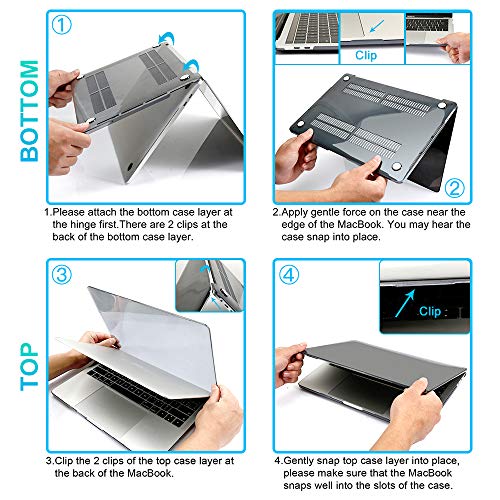 BOTTOM

①

1.Please attach the bottom case layer at the hinge first.There are 2 clips at the back of the bottom case layer.

Clip

②

2.Apply gentle force on the case near the edge of the MacBook. You may hear the case snap into place.

TOP

③

3.Clip the 2 clips of the top case layer at the back of the MacBook.

④

Clip :

4.Gently snap top case layer into place, please make sure that the MacBook snaps well into the slots of the case.