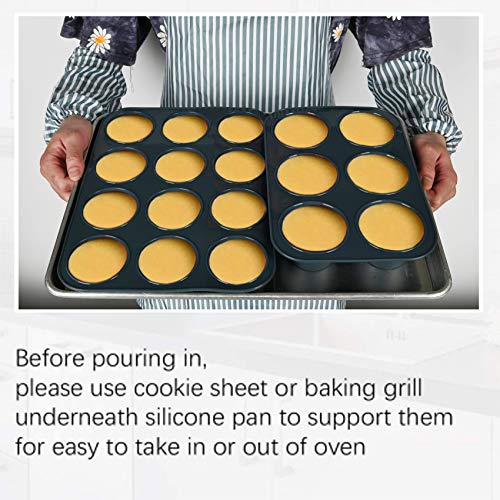 Before pouring in,
please use cookie sheet or baking grill underneath silicone pan to support them for easy to take in or out of oven