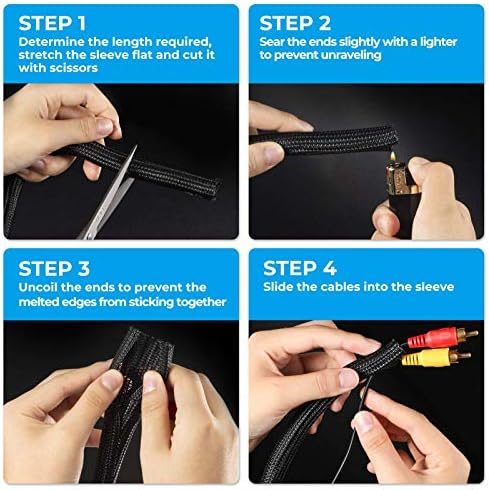 STEP 1
Determine the length required, stretch the sleeve flat and cut it with scissors

STEP 2
Sear the ends slightly with a lighter to prevent unraveling

STEP 3
Uncoil the ends to prevent the melted edges from sticking together

STEP 4
Slide the cables into the sleeve