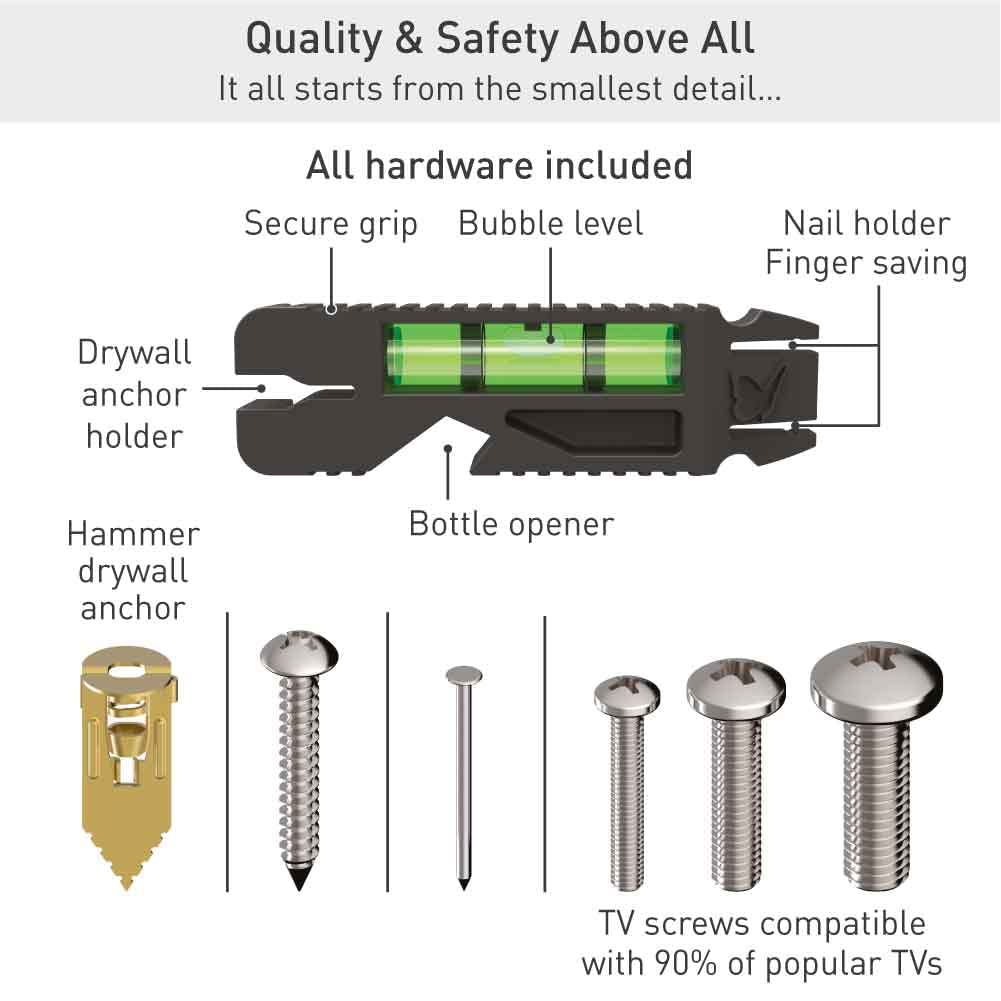 Quality & Safety Above All
It all starts from the smallest detail...

All hardware included

Secure grip

Bubble level

Nail holder
Finger saving

Drywall anchor holder

Bottle opener

Hammer drywall anchor

TV screws compatible with 90% of popular TVs