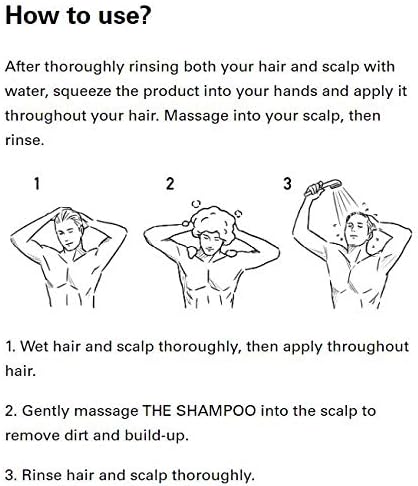 How to use?

After thoroughly rinsing both your hair and scalp with water, squeeze the product into your hands and apply it throughout your hair. Massage into your scalp, then rinse.

1

2

3

1. Wet hair and scalp thoroughly, then apply throughout hair.

2. Gently massage THE SHAMPOO into the scalp to remove dirt and build-up.

3. Rinse hair and scalp thoroughly.