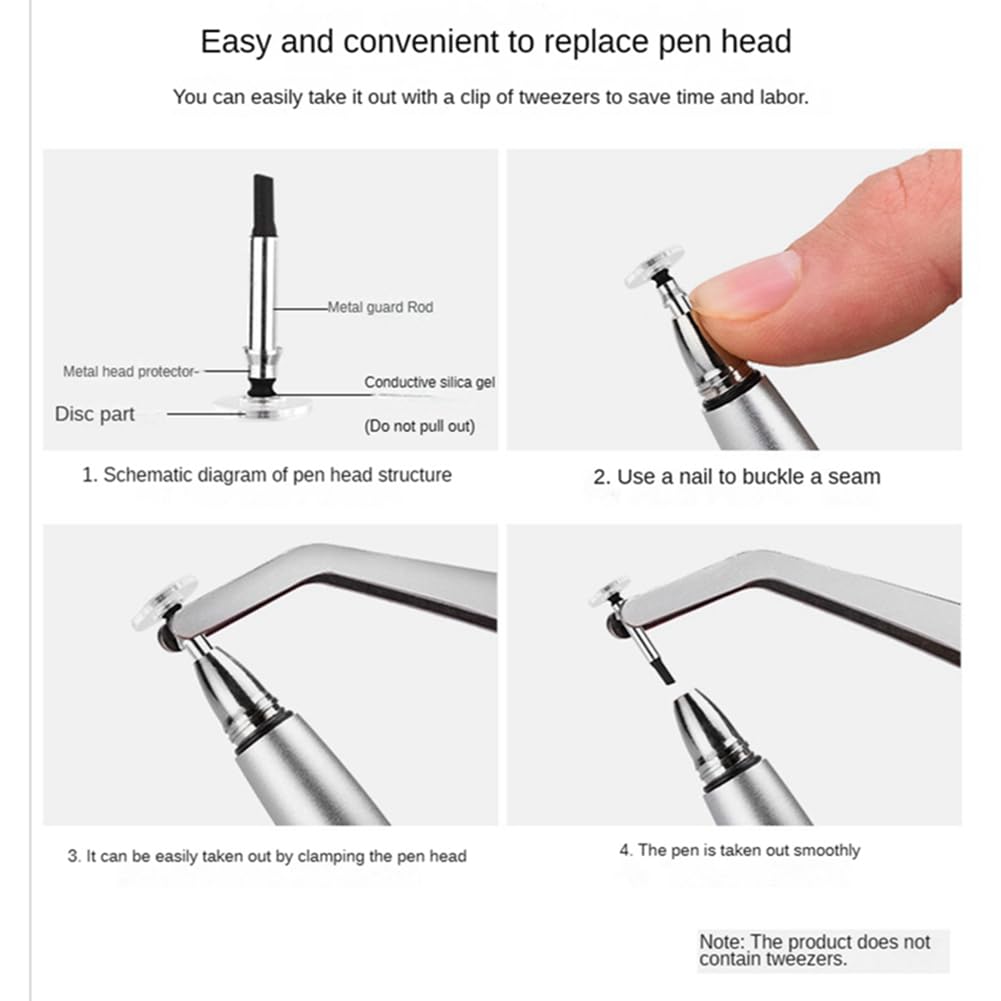 Easy and convenient to replace pen head

You can easily take it out with a clip of tweezers to save time and labor.

Metal guard Rod

Metal head protector-

Conductive silica gel

Disc part

(Do not pull out)

1. Schematic diagram of pen head structure

2. Use a nail to buckle a seam

3. It can be easily taken out by clamping the pen head

4. The pen is taken out smoothly

Note: The product does not contain tweezers.