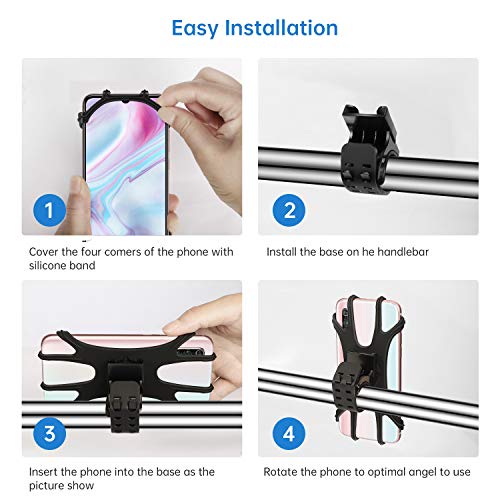 Easy Installation

1

Cover the four comers of the phone with silicone band

2

Install the base on he handlebar

3

Insert the phone into the base as the picture show

4

Rotate the phone to optimal angel to use