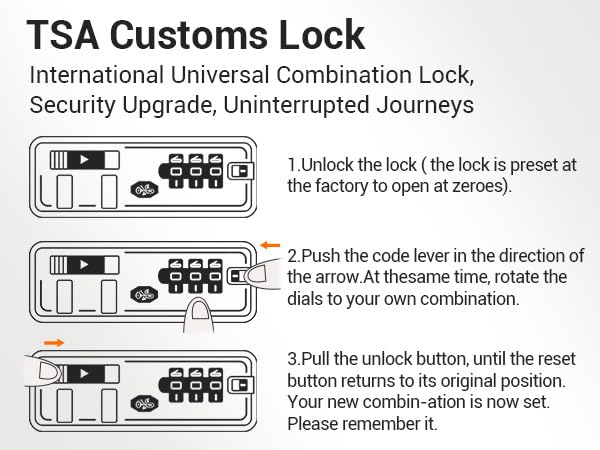 TSA Customs Lock

International Universal Combination Lock, Security Upgrade, Uninterrupted Journeys

1.Unlock the lock ( the lock is preset at the factory to open at zeroes).

2.Push the code lever in the direction of the arrow.At thesame time, rotate the dials to your own combination.

3.Pull the unlock button, until the reset button returns to its original position. Your new combin-ation is now set. Please remember it.