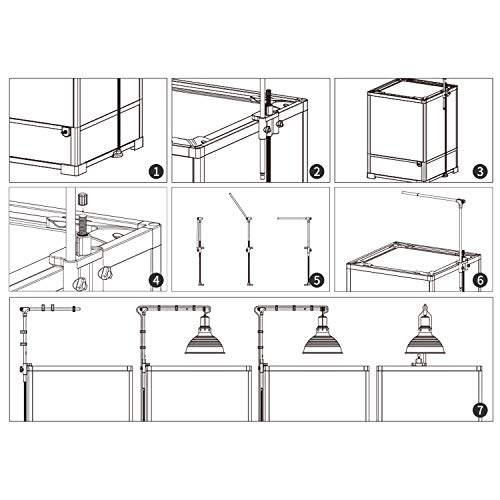 1
2
3
4
5
6
7