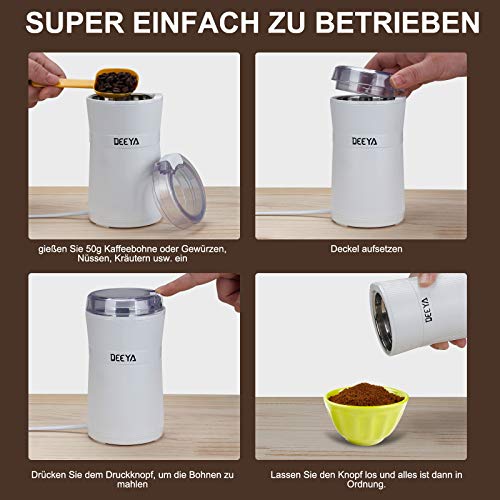 SUPER EINFACH ZU BETRIEBEN

DEEYA

gießen Sie 50g Kaffeebohne oder Gewürzen, Nüssen, Kräutern usw. ein

DEEYA

Deckel aufsetzen

DEEYA

Drücken Sie dem Druckknopf, um die Bohnen zu mahlen

DEEYA

Lassen Sie den Knopf los und alles ist dann in Ordnung.