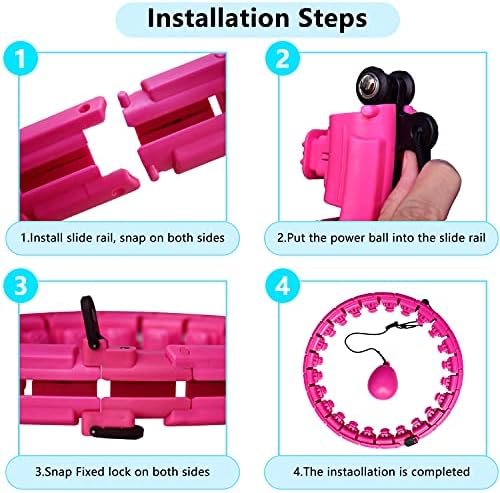 Installation Steps

1

1.Install slide rail, snap on both sides

2

2.Put the power ball into the slide rail

3

3.Snap Fixed lock on both sides

4

4.The instaollation is completed