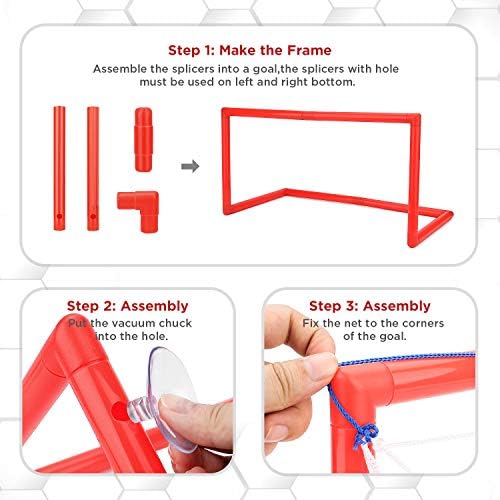 Step 1: Make the Frame

Assemble the splicers into a goal,the splicers with hole must be used on left and right bottom.

Step 2: Assembly

Put the vacuum chuck into the hole.

Step 3: Assembly

Fix the net to the corners of the goal.