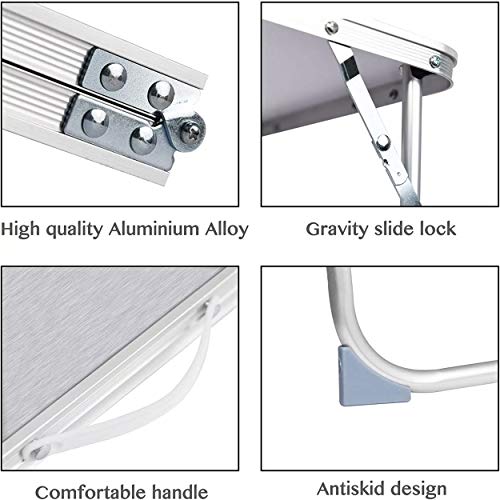 High quality Aluminium Alloy

Gravity slide lock

Comfortable handle

Antiskid design