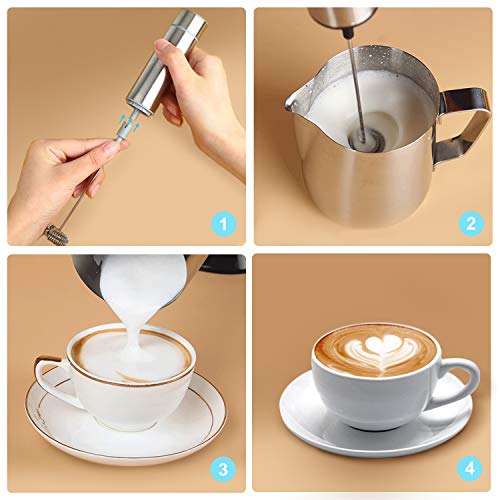 1

2

3

4