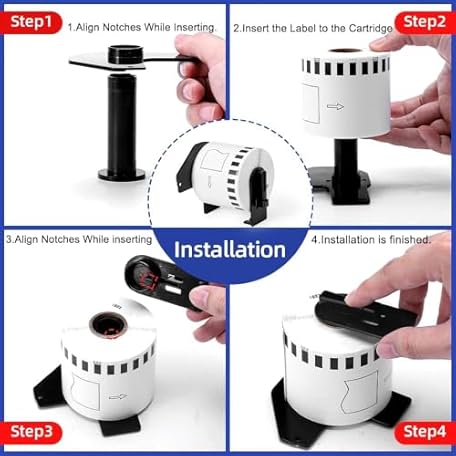 Step1
1.Align Notches While Inserting.

2.Insert the Label to the Cartridge
Step2

3.Align Notches While inserting

Installation

4.Installation is finished.

Step3

Step4