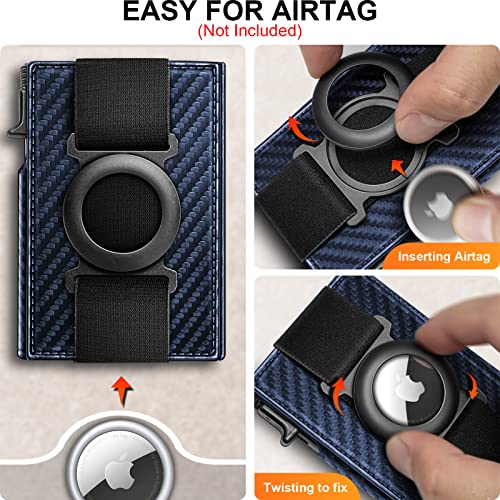 EASY FOR AIRTAG
(Not Included)

Inserting Airtag

Twisting to fix