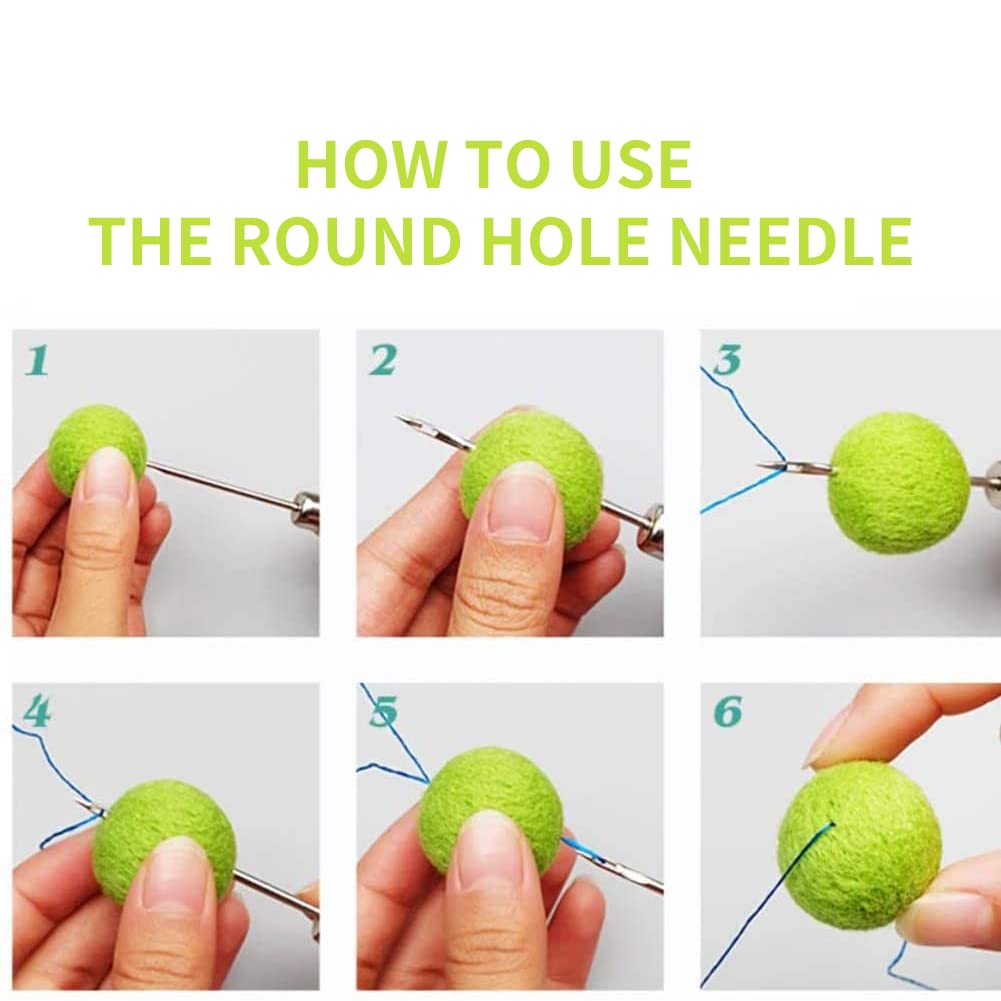 HOW TO USE
THE ROUND HOLE NEEDLE

1

2

3

4

5

6