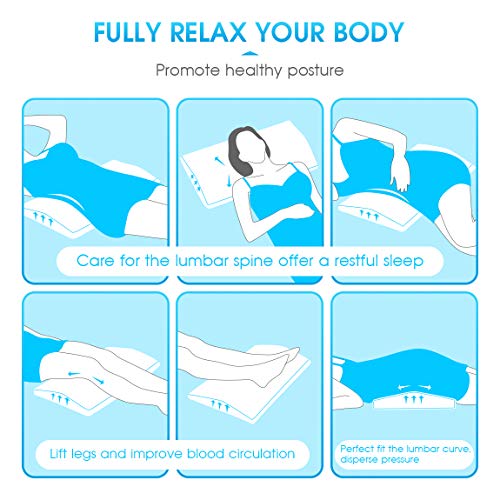 FULLY RELAX YOUR BODY

Promote healthy posture

Care for the lumbar spine offer a restful sleep

Lift legs and improve blood circulation

Perfect fit the lumbar curve, disperse pressure