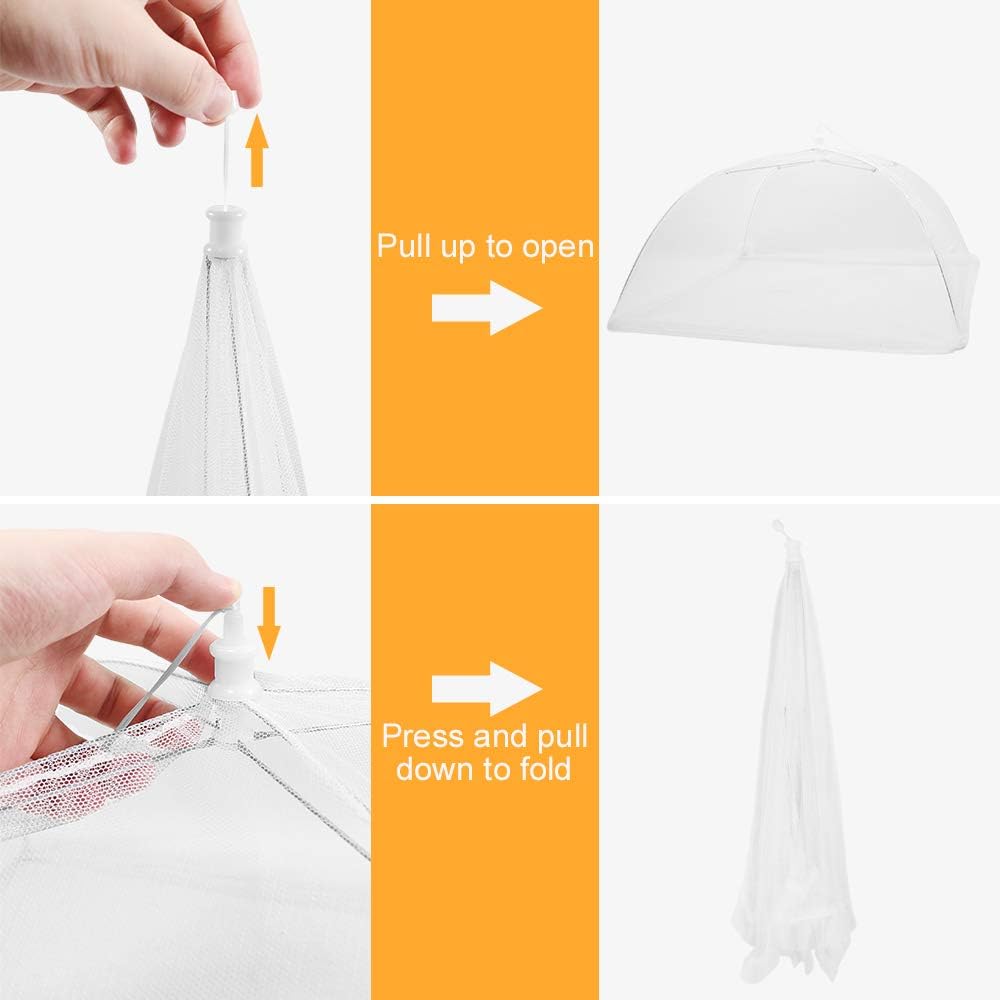 Pull up to open

Press and pull down to fold