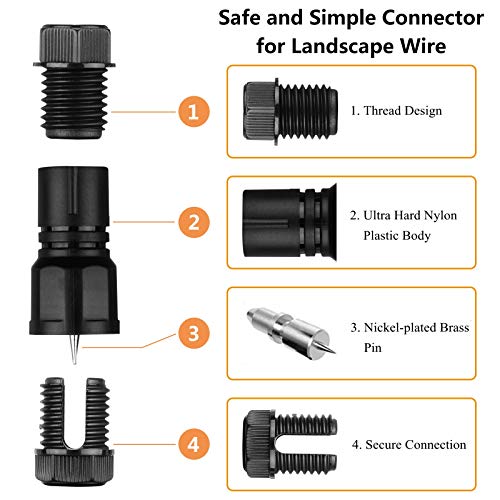 Safe and Simple Connector for Landscape Wire

1

1. Thread Design

2

2. Ultra Hard Nylon Plastic Body

3

3. Nickel-plated Brass Pin

4

4. Secure Connection