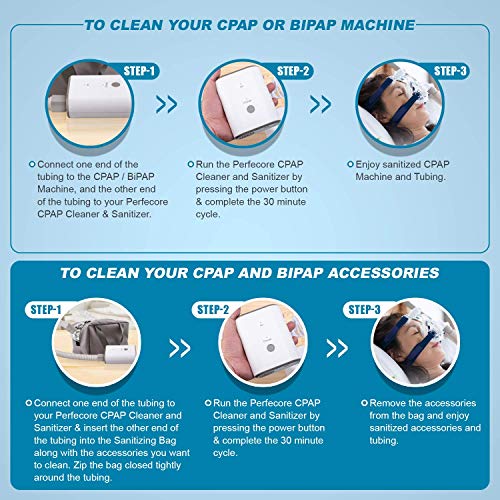 TO CLEAN YOUR CPAP OR BIPAP MACHINE

STEP-1

Connect one end of the tubing to the CPAP / BiPAP Machine, and the other end of the tubing to your Perfecore CPAP Cleaner & Sanitizer.

STEP-2

Run the Perfecore CPAP Cleaner and Sanitizer by pressing the power button & complete the 30 minute cycle.

STEP-3

Enjoy sanitized CPAP Machine and Tubing.

TO CLEAN YOUR CPAP AND BIPAP ACCESSORIES

STEP-1

Connect one end of the tubing to your Perfecore CPAP Cleaner and Sanitizer & insert the other end of the tubing into the Sanitizing Bag along with the accessories you want to clean. Zip the bag closed tightly around the tubing.

STEP-2

Run the Perfecore CPAP Cleaner and Sanitizer by pressing the power button & complete the 30 minute cycle.

STEP-3

Remove the accessories from the bag and enjoy sanitized accessories and tubing.