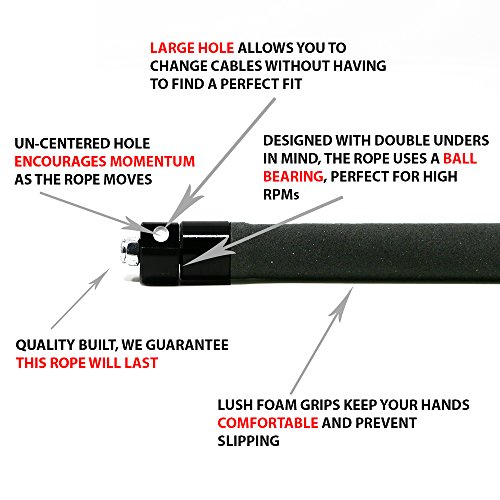 LARGE HOLE ALLOWS YOU TO CHANGE CABLES WITHOUT HAVING TO FIND A PERFECT FIT

UN-CENTERED HOLE ENCOURAGES MOMENTUM AS THE ROPE MOVES

DESIGNED WITH DOUBLE UNDERS IN MIND, THE ROPE USES A BALL BEARING, PERFECT FOR HIGH RPMs

QUALITY BUILT, WE GUARANTEE THIS ROPE WILL LAST

LUSH FOAM GRIPS KEEP YOUR HANDS COMFORTABLE AND PREVENT SLIPPING