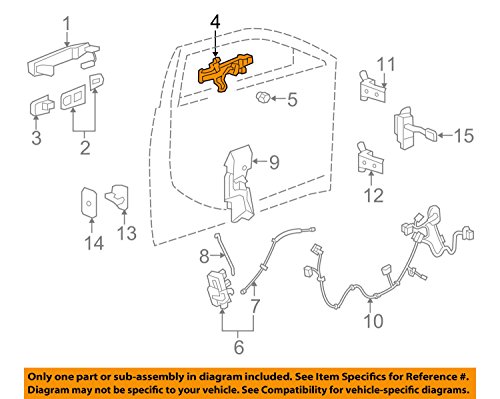 1
4
11
5
3
2
15
9
12
14
13
8
7
10
6

Only one part or sub-assembly in diagram included. See Item Specifics for Reference #. Diagram may not be specific to your vehicle. See Compatibility for vehicle-specific diagrams.