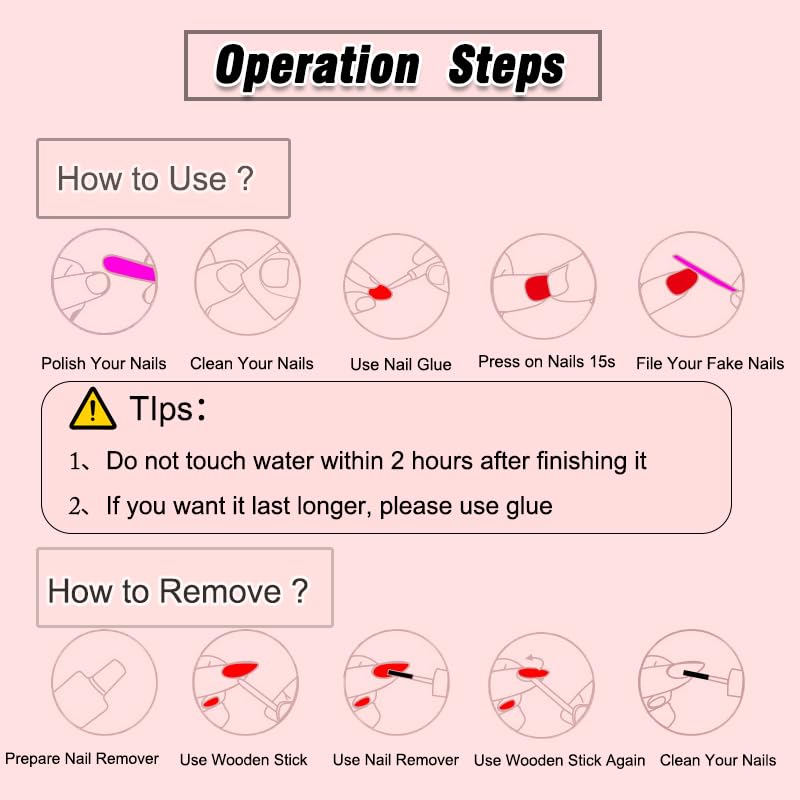 Operation Steps

How to Use ?

Polish Your Nails

Clean Your Nails

Use Nail Glue

Press on Nails 15s

File Your Fake Nails

TIps:

1、Do not touch water within 2 hours after finishing it

2、If you want it last longer, please use glue

How to Remove ?

Prepare Nail Remover

Use Wooden Stick

Use Nail Remover

Use Wooden Stick Again

Clean Your Nails