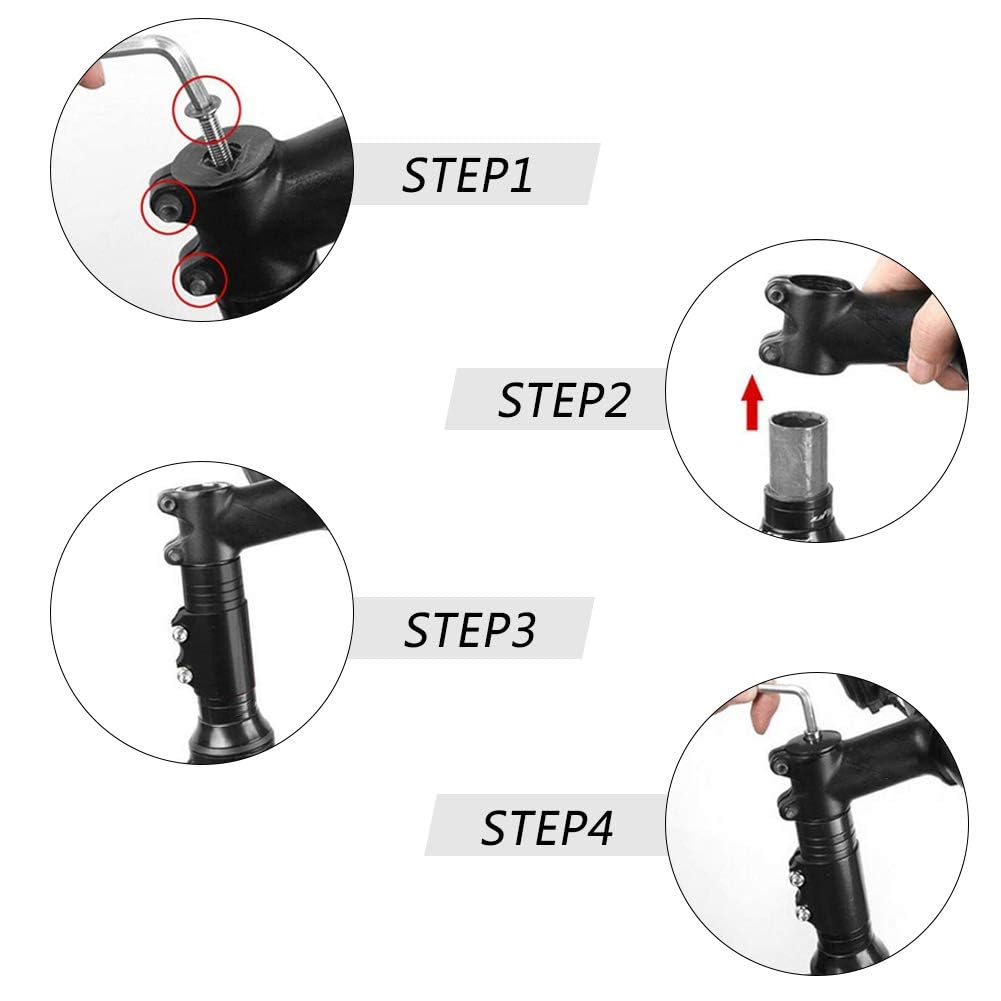 STEP1

STEP2

STEP3

STEP4