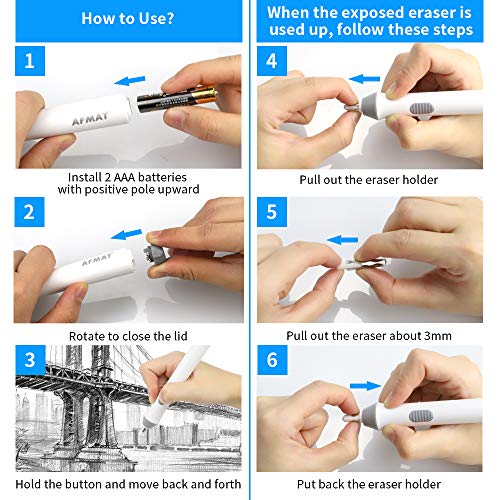 How to Use?

1

AFMAT

Install 2 AAA batteries with positive pole upward

2

AFMAT

Rotate to close the lid

3

Hold the button and move back and forth

When the exposed eraser is used up, follow these steps

4

Pull out the eraser holder

5

Pull out the eraser about 3mm

6

Put back the eraser holder