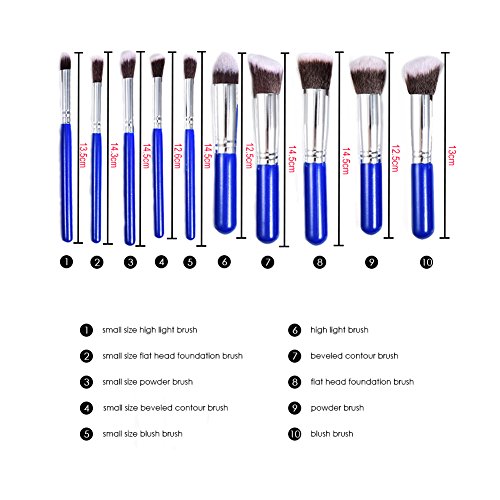 13.5cm
14.3cm
14.5cm
12.6cm
14.5cm
12.5cm
14.5cm
14.5cm
12.5cm
13cm

1 2 3 4 5 6 7 8 9 10

1 small size high light brush
2 small size flat head foundation brush
3 small size powder brush
4 small size beveled contour brush
5 small size blush brush

6 high light brush
7 beveled contour brush
8 flat head foundation brush
9 powder brush
10 blush brush