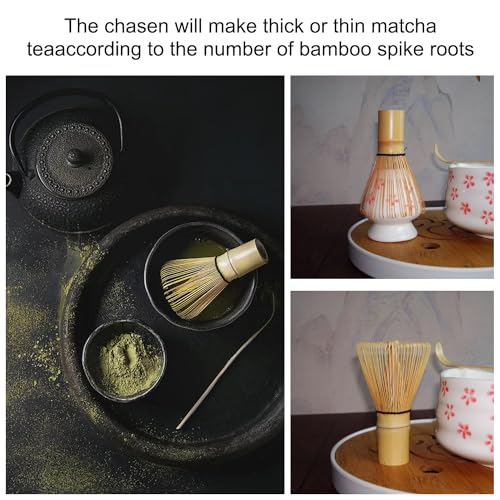 The chasen will make thick or thin matcha teaaccording to the number of bamboo spike roots