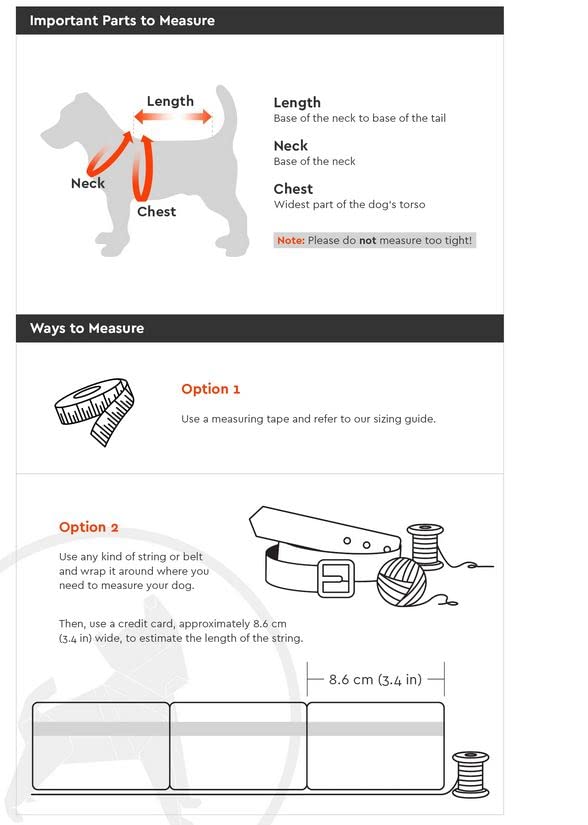 Important Parts to Measure

Length

Neck

Chest

Length
Base of the neck to base of the tail

Neck
Base of the neck

Chest
Widest part of the dog's torso

Note: Please do not measure too tight!

Ways to Measure

Option 1

Use a measuring tape and refer to our sizing guide.

Option 2

Use any kind of string or belt and wrap it around where you need to measure your dog.

Then, use a credit card, approximately 8.6 cm (3.4 in) wide, to estimate the length of the string.

8.6 cm (3.4 in)